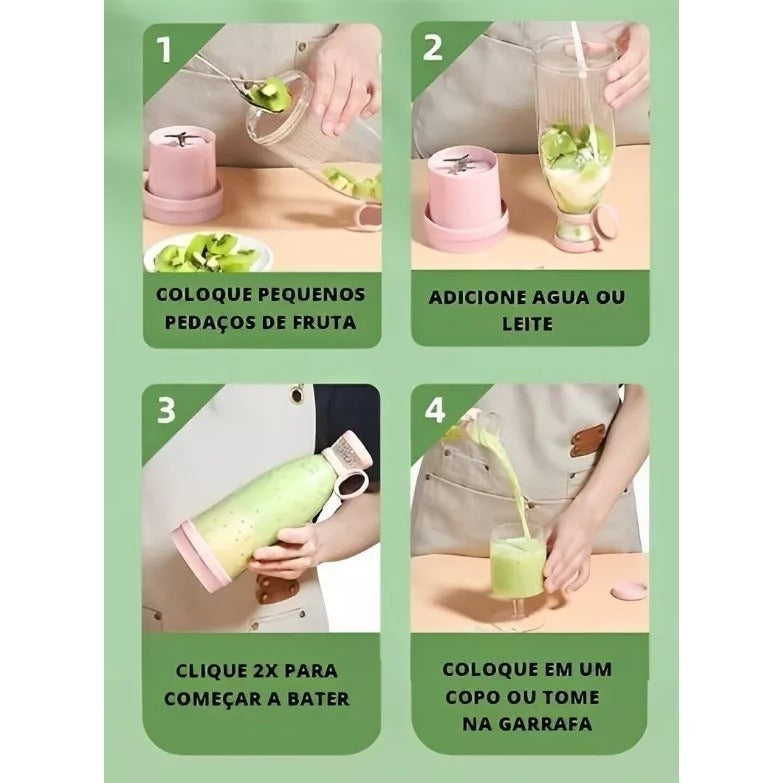 1

COLOQUE PEQUENOS PEDAÇOS DE FRUTA

2

ADICIONE AGUA OU LEITE

3

CLIQUE 2X PARA COMEÇAR A BATER

4

COLOQUE EM UM COPO OU TOME NA GARRAFA