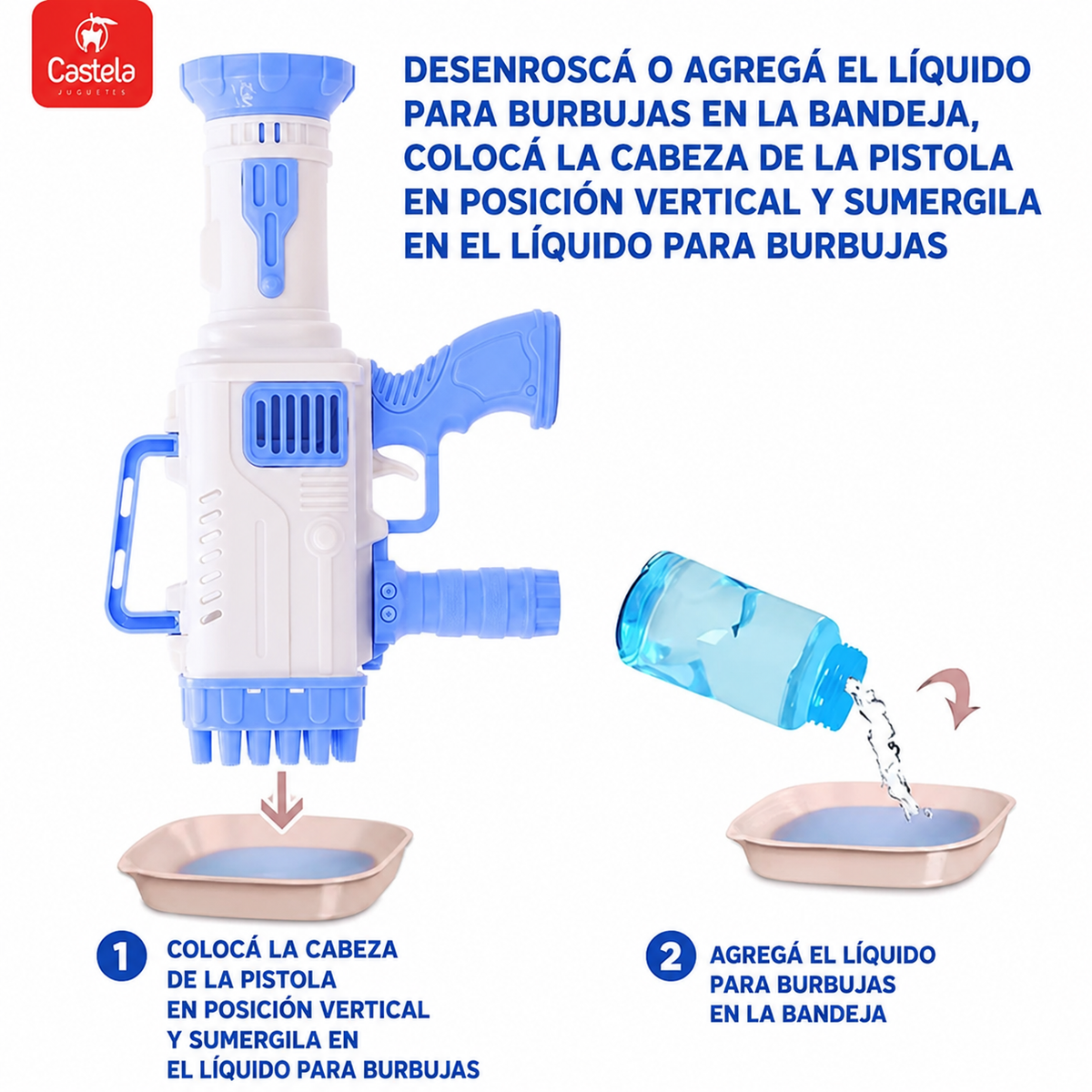 Castela
JUGUETES

DESENROSCÁ O AGREGÁ EL LÍQUIDO PARA BURBUJAS EN LA BANDEJA, COLOCÁ LA CABEZA DE LA PISTOLA EN POSICIÓN VERTICAL Y SUMERGILA EN EL LÍQUIDO PARA BURBUJAS

1 COLOCÁ LA CABEZA DE LA PISTOLA EN POSICIÓN VERTICAL Y SUMERGILA EN EL LÍQUIDO PARA BURBUJAS

2 AGREGÁ EL LÍQUIDO PARA BURBUJAS EN LA BANDEJA